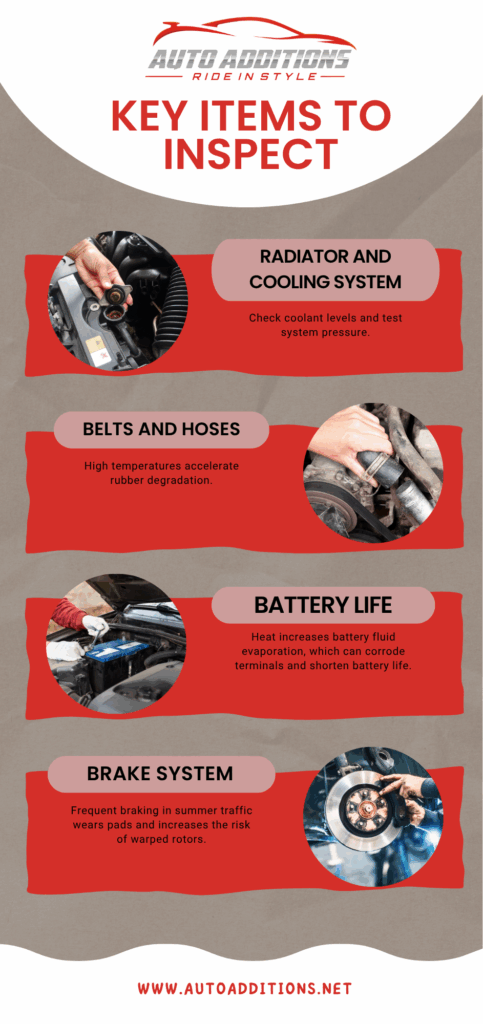 AUTO ADDITIONS
RIDE IN STYLE

KEY ITEMS TO INSPECT

RADIATOR AND COOLING SYSTEM

Check coolant levels and test system pressure.

BELTS AND HOSES

High temperatures accelerate rubber degradation.

BATTERY LIFE

Heat increases battery fluid evaporation, which can corrode terminals and shorten battery life.

BRAKE SYSTEM

Frequent braking in summer traffic wears pads and increases the risk of warped rotors.

WWW.AUTOADDITIONS.NET