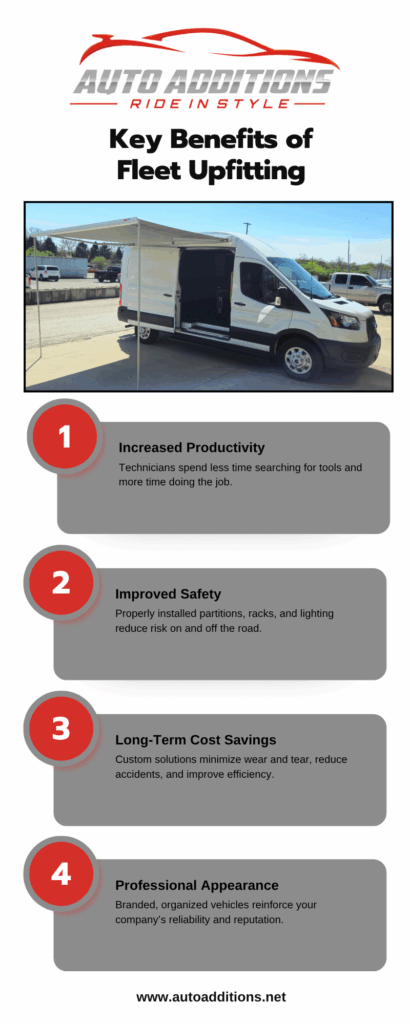 AUTO ADDITIONS
RIDE IN STYLE

Key Benefits of Fleet Upfitting

1
Increased Productivity
Technicians spend less time searching for tools and more time doing the job.

2
Improved Safety
Properly installed partitions, racks, and lighting reduce risk on and off the road.

3
Long-Term Cost Savings
Custom solutions minimize wear and tear, reduce accidents, and improve efficiency.

4
Professional Appearance
Branded, organized vehicles reinforce your company's reliability and reputation.

www.autoadditions.net