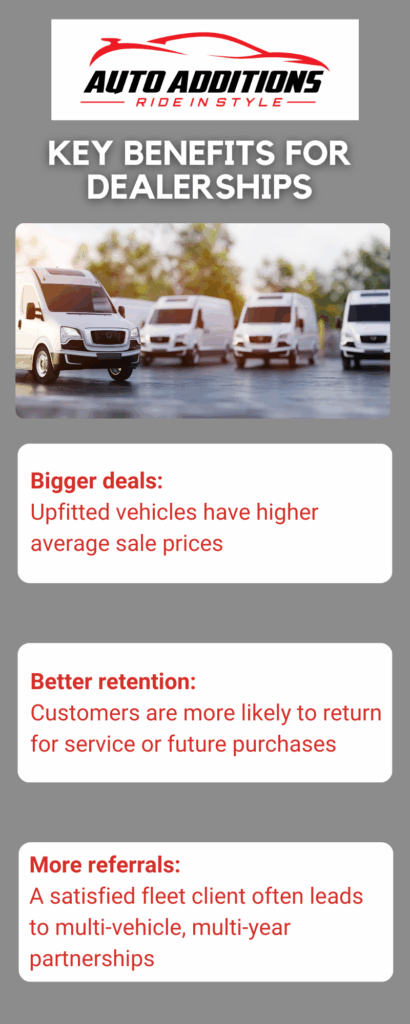 AUTO ADDITIONS
RIDE IN STYLE

KEY BENEFITS FOR DEALERSHIPS

Bigger deals:
Upfitted vehicles have higher average sale prices

Better retention:
Customers are more likely to return for service or future purchases

More referrals:
A satisfied fleet client often leads to multi-vehicle, multi-year partnerships