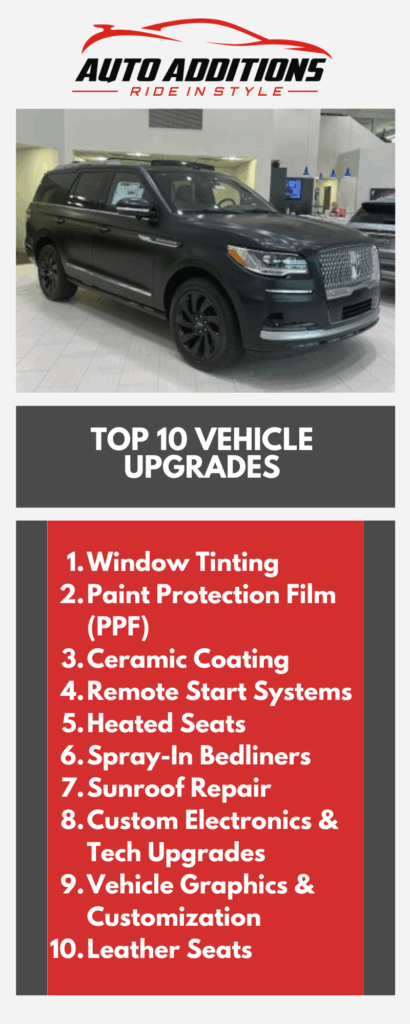 AUTO ADDITIONS
RIDE IN STYLE

TOP 10 VEHICLE UPGRADES

1. Window Tinting
2. Paint Protection Film (PPF)
3. Ceramic Coating
4. Remote Start Systems
5. Heated Seats
6. Spray-In Bedliners
7. Sunroof Repair
8. Custom Electronics & Tech Upgrades
9. Vehicle Graphics & Customization
10. Leather Seats