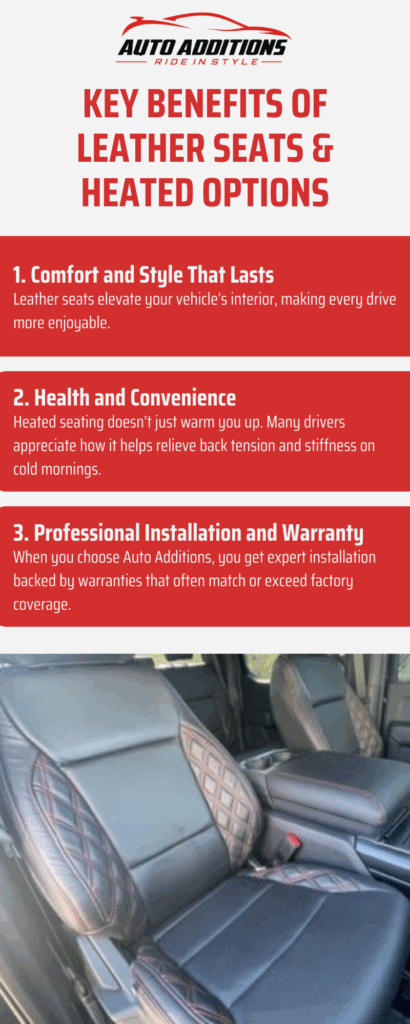 AUTO ADDITIONS
RIDE IN STYLE

KEY BENEFITS OF LEATHER SEATS & HEATED OPTIONS

1. Comfort and Style That Lasts
Leather seats elevate your vehicle's interior, making every drive more enjoyable.

2. Health and Convenience
Heated seating doesn't just warm you up. Many drivers appreciate how it helps relieve back tension and stiffness on cold mornings.

3. Professional Installation and Warranty
When you choose Auto Additions, you get expert installation backed by warranties that often match or exceed factory coverage.